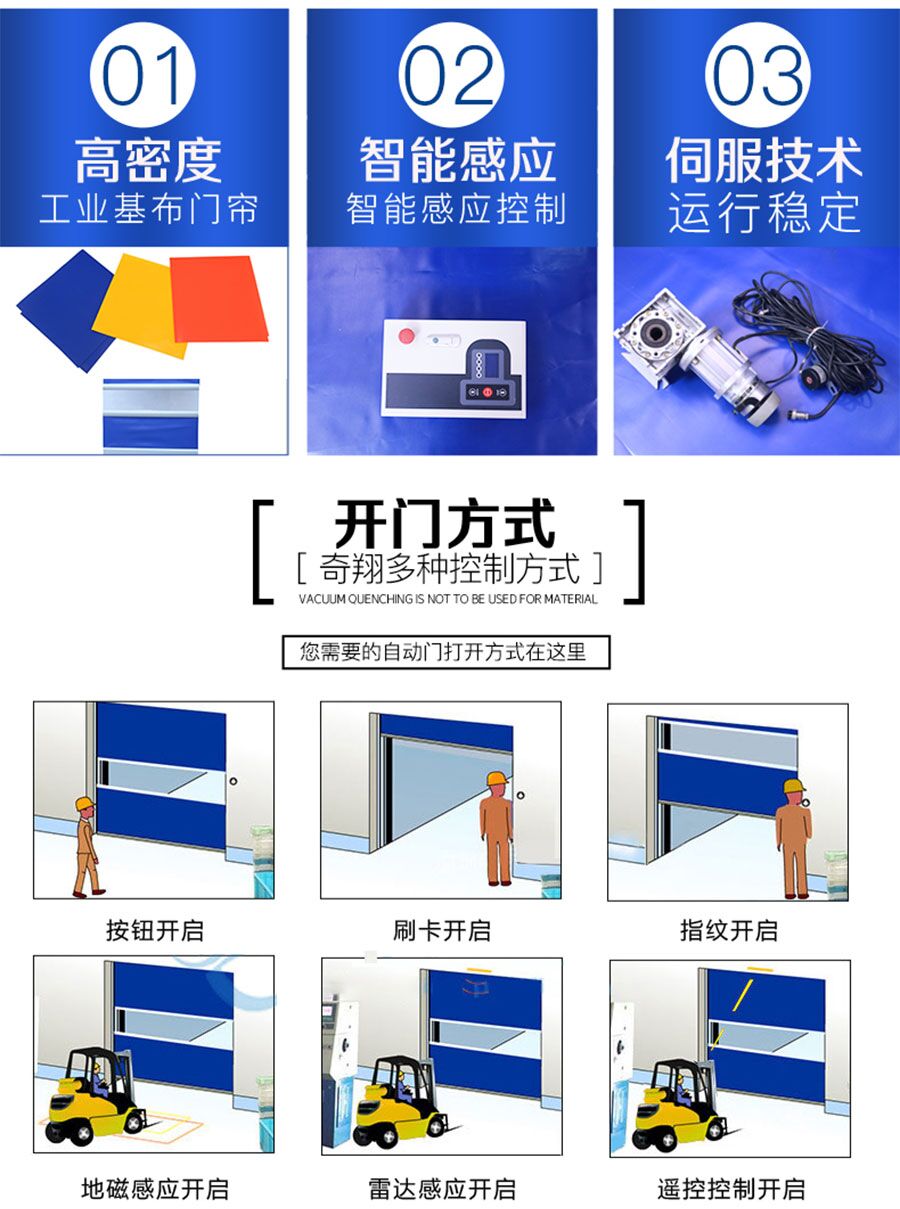 01
高密度
工业基布门帘

02
智能感应
智能感应控制

03
伺服技术
运行稳定

开门方式
[ 奇翔多种控制方式 ]
VACUUM QUENCHING IS NOT TO BE USED FOR MATERIAL

您需要的自动门打开方式在这里

按钮开启

刷卡开启

指纹开启

地磁感应开启

雷达感应开启

遥控控制开启